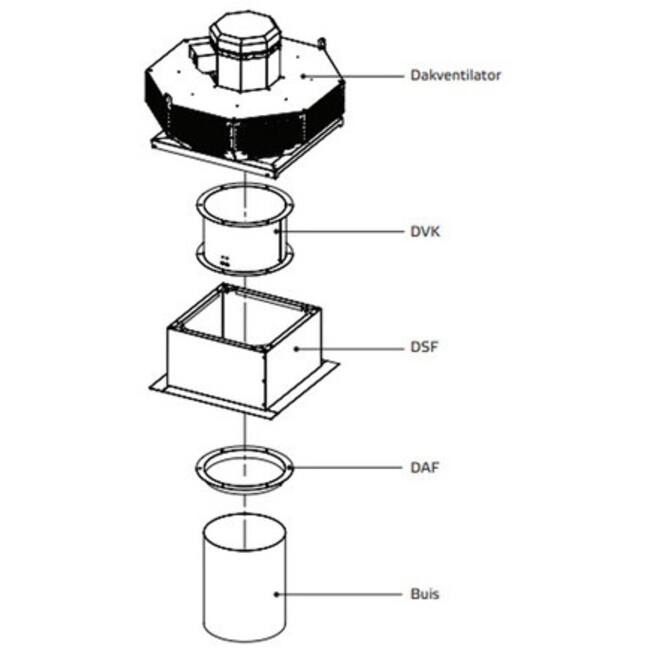 Dakventilator

DVK

DSF

DAF

Buis