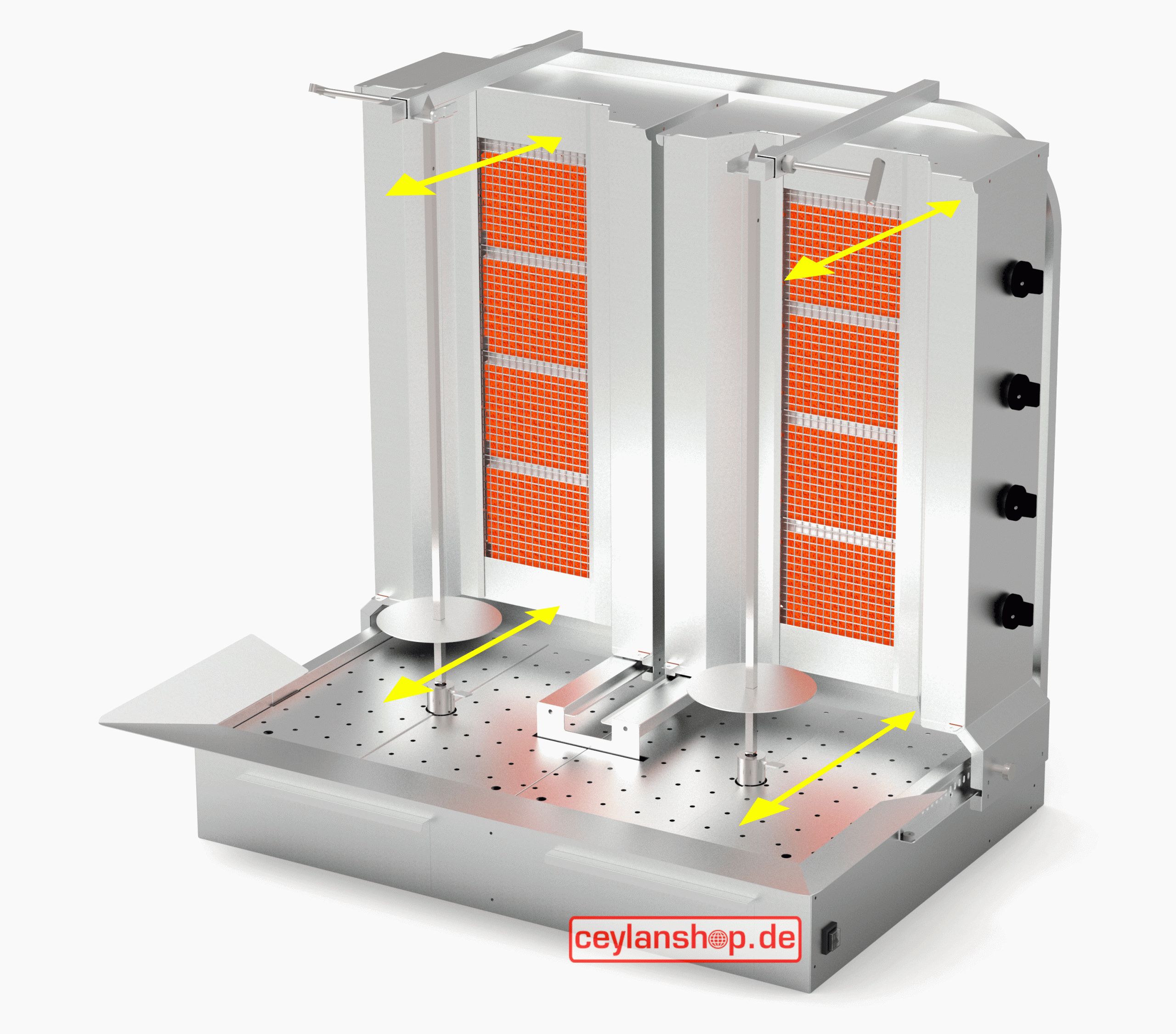 ceylanshop.de